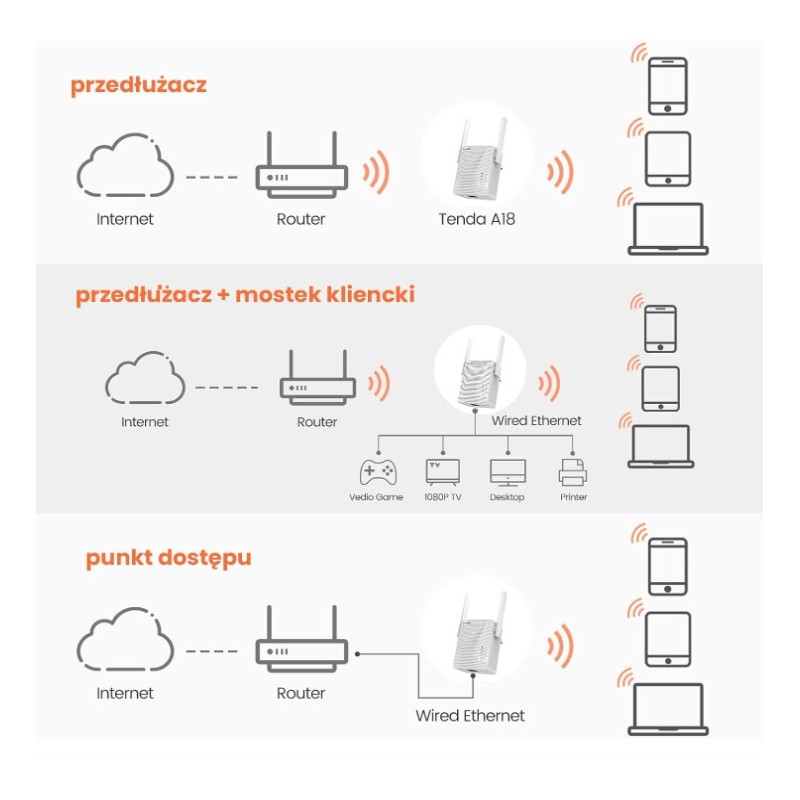 przedłużacz

Internet

Router

Tenda A18

przedłużacz + mostek kliencki

Internet

Router

Wired Ethernet

Vedio Game

1080P TV

Desktop

Printer

punkt dostępu

Internet

Router

Wired Ethernet